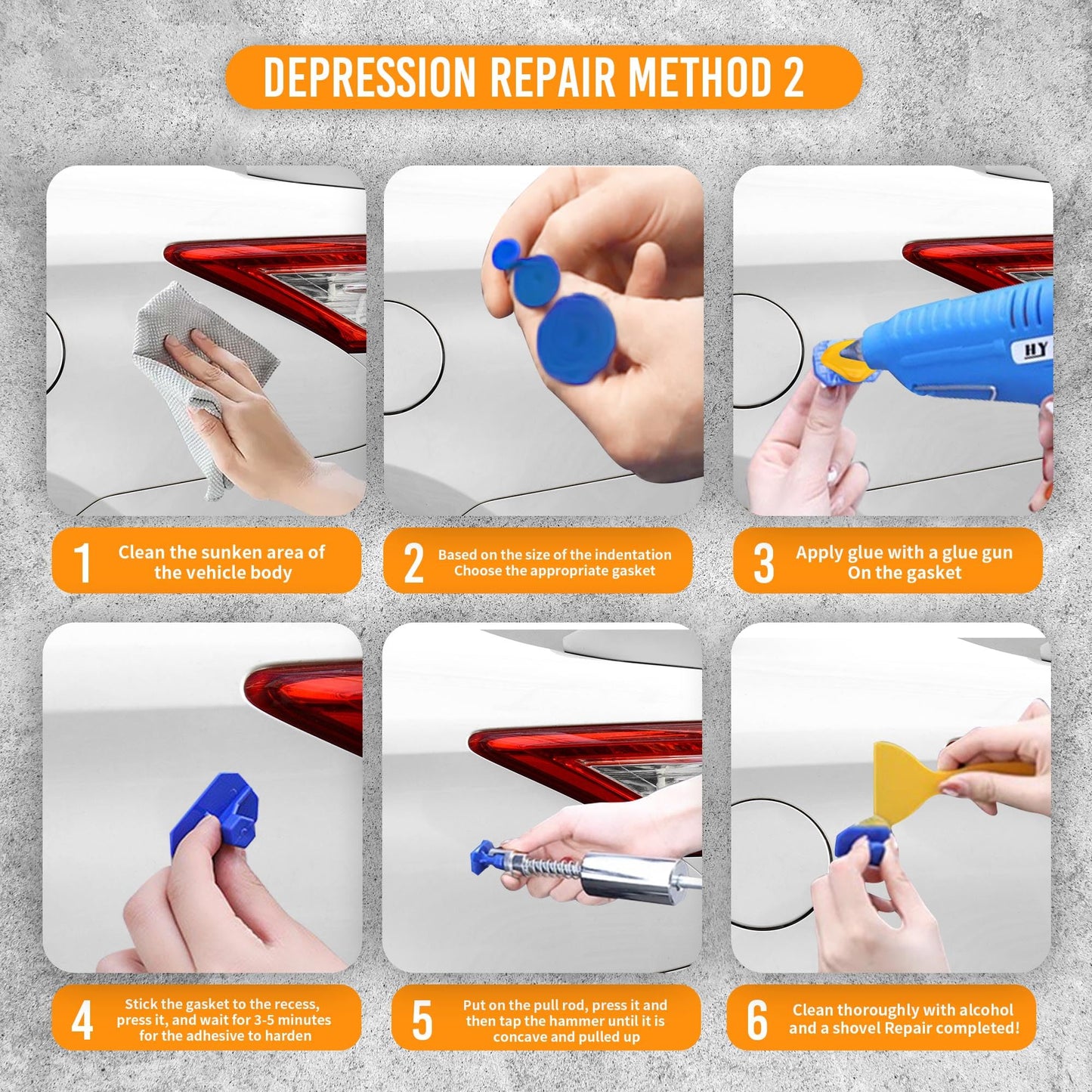 DEPRESSION REPAIR METHOD 2

HY

1 Clean the sunken area of the vehicle body

2 Based on the size of the indentation Choose the appropriate gasket

3 Apply glue with a glue gun On the gasket

4 Stick the gasket to the recess, press it, and wait for 3-5 minutes for the adhesive to harden

5 Put on the pull rod, press it and then tap the hammer until it is concave and pulled up

6 Clean thoroughly with alcohol and a shovel Repair completed!