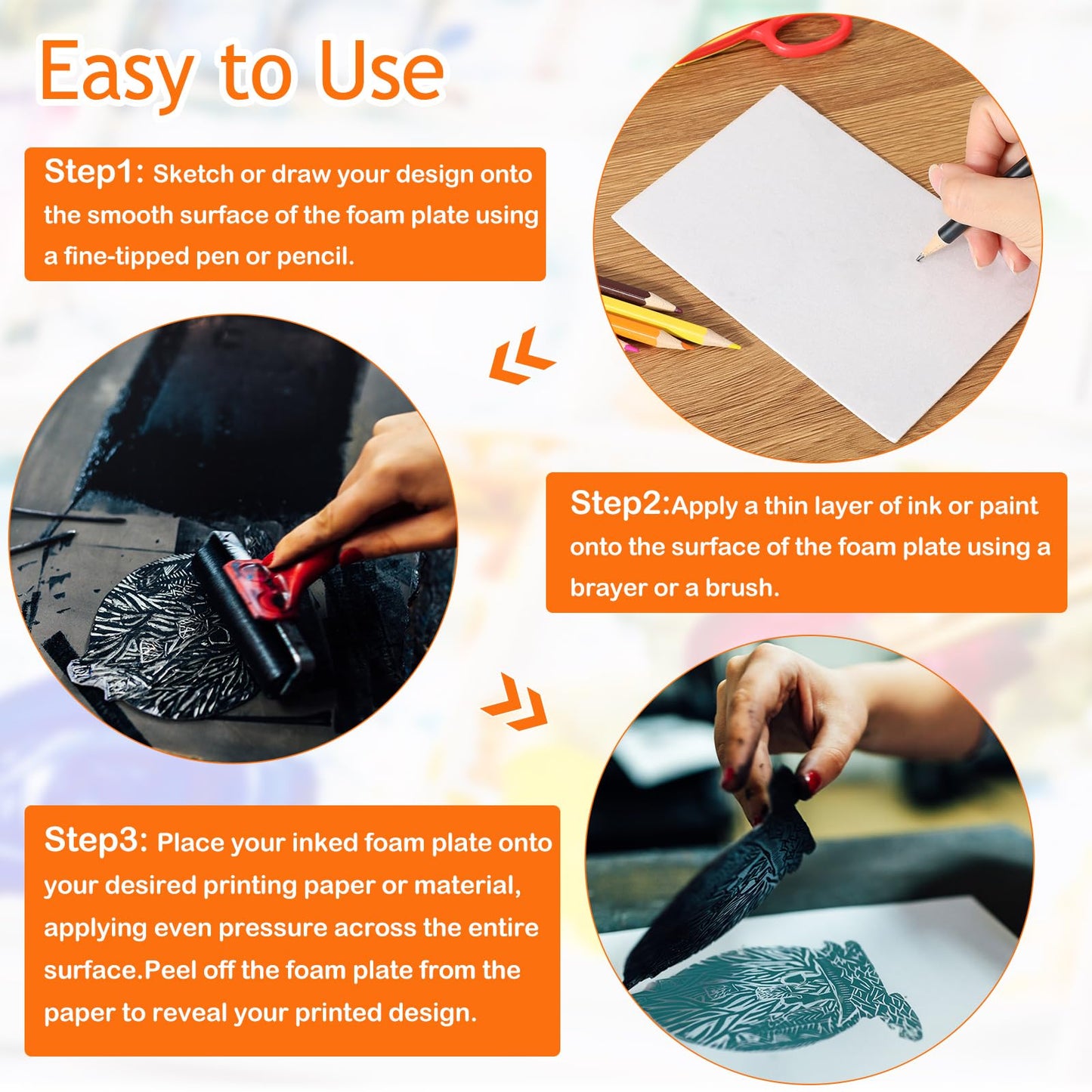 Easy to Use

Step1: Sketch or draw your design onto the smooth surface of the foam plate using a fine-tipped pen or pencil.

Step2:Apply a thin layer of ink or paint onto the surface of the foam plate using a brayer or a brush.

Step3: Place your inked foam plate onto your desired printing paper or material, applying even pressure across the entire surface.Peel off the foam plate from the paper to reveal your printed design.