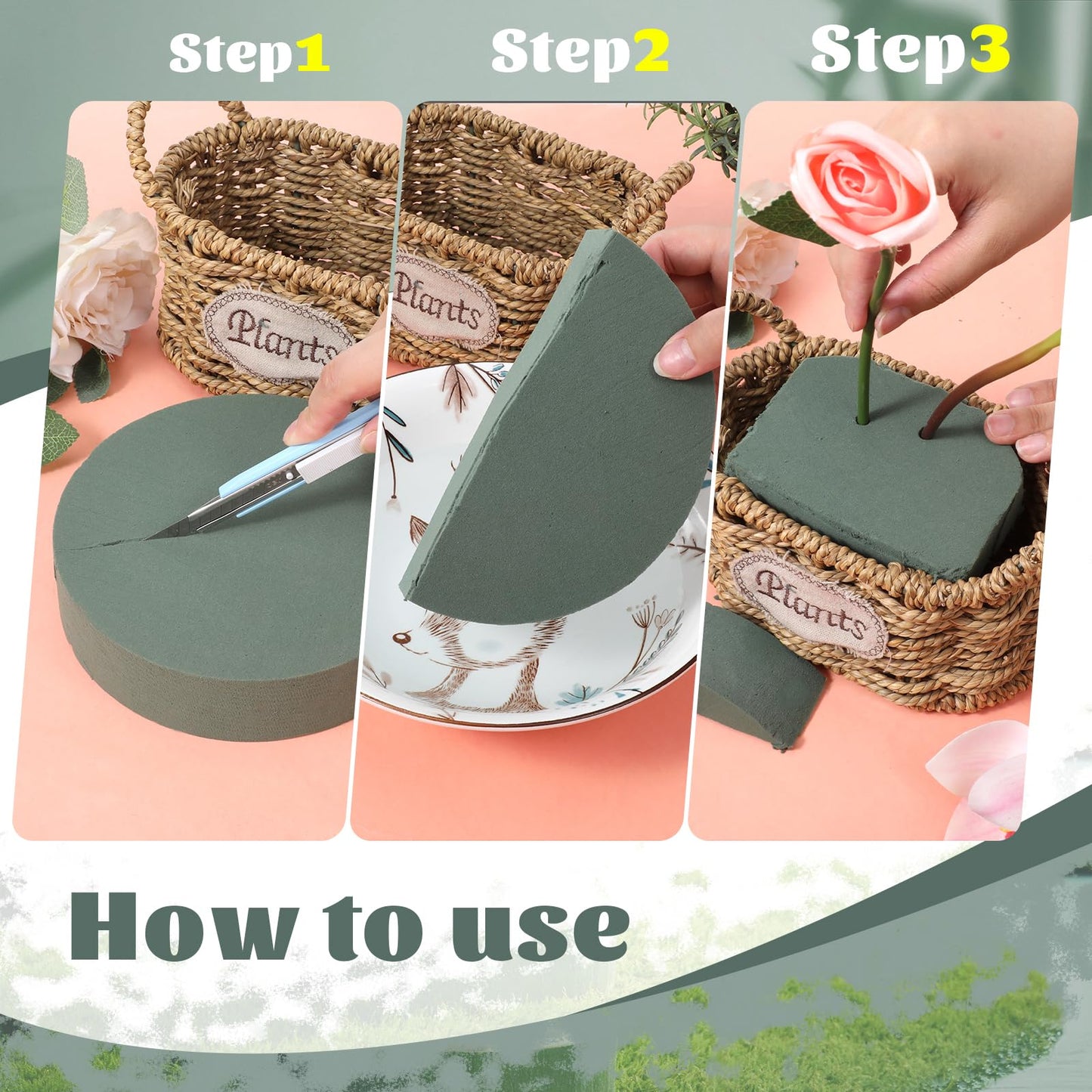 Step1

Step2

Step3

Plants

Plants

Plants

How to use