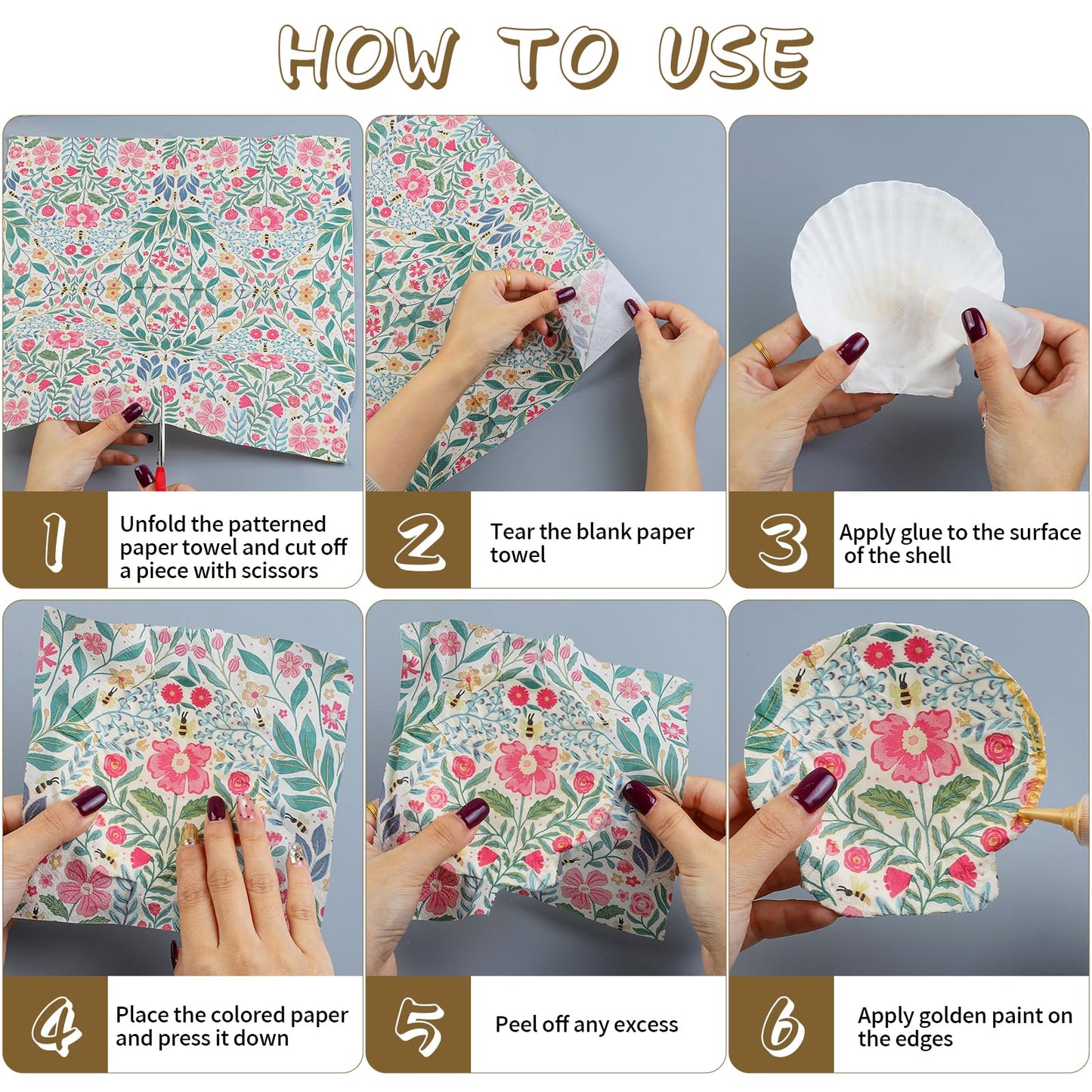 HOW TO USE

1
Unfold the patterned paper towel and cut off a piece with scissors

2
Tear the blank paper towel

3
Apply glue to the surface of the shell

4
Place the colored paper and press it down

5
Peel off any excess

6
Apply golden paint on the edges