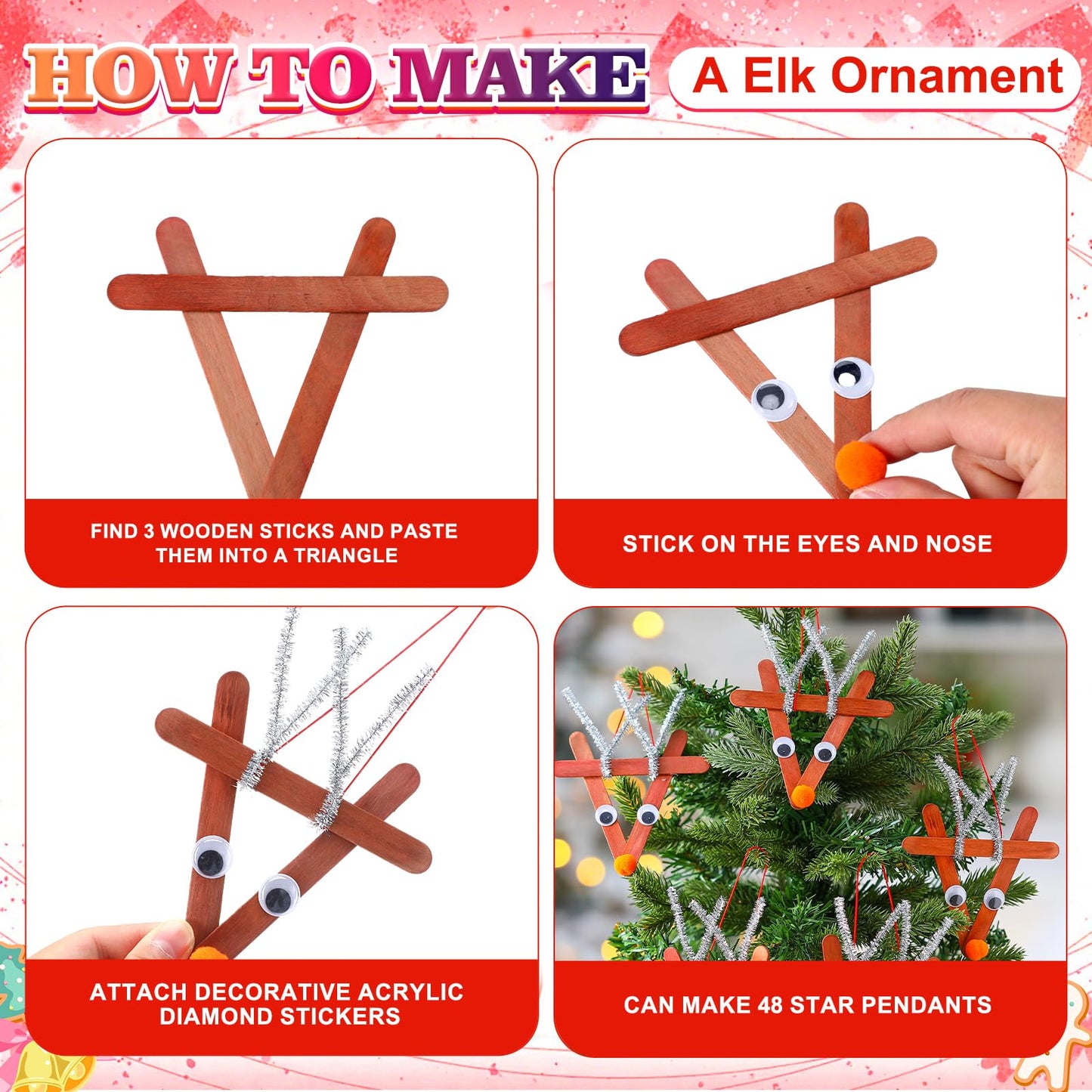 HOW TO MAKE A Elk Ornament

FIND 3 WOODEN STICKS AND PASTE THEM INTO A TRIANGLE

STICK ON THE EYES AND NOSE

ATTACH DECORATIVE ACRYLIC DIAMOND STICKERS

CAN MAKE 48 STAR PENDANTS