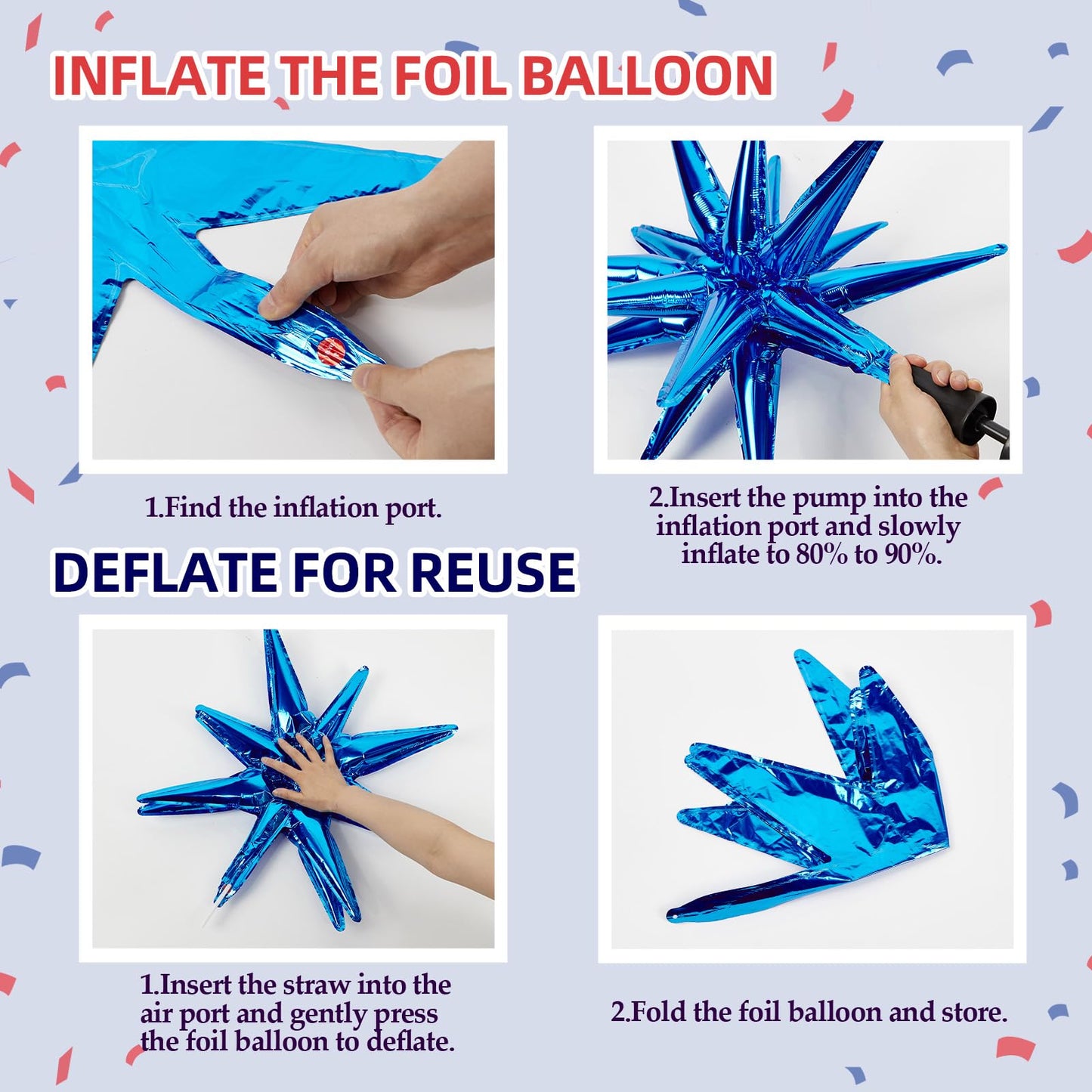 INFLATE THE FOIL BALLOON

1.Find the inflation port.

2.Insert the pump into the inflation port and slowly inflate to 80% to 90%.

DEFLATE FOR REUSE

1.Insert the straw into the air port and gently press the foil balloon to deflate.

2.Fold the foil balloon and store.