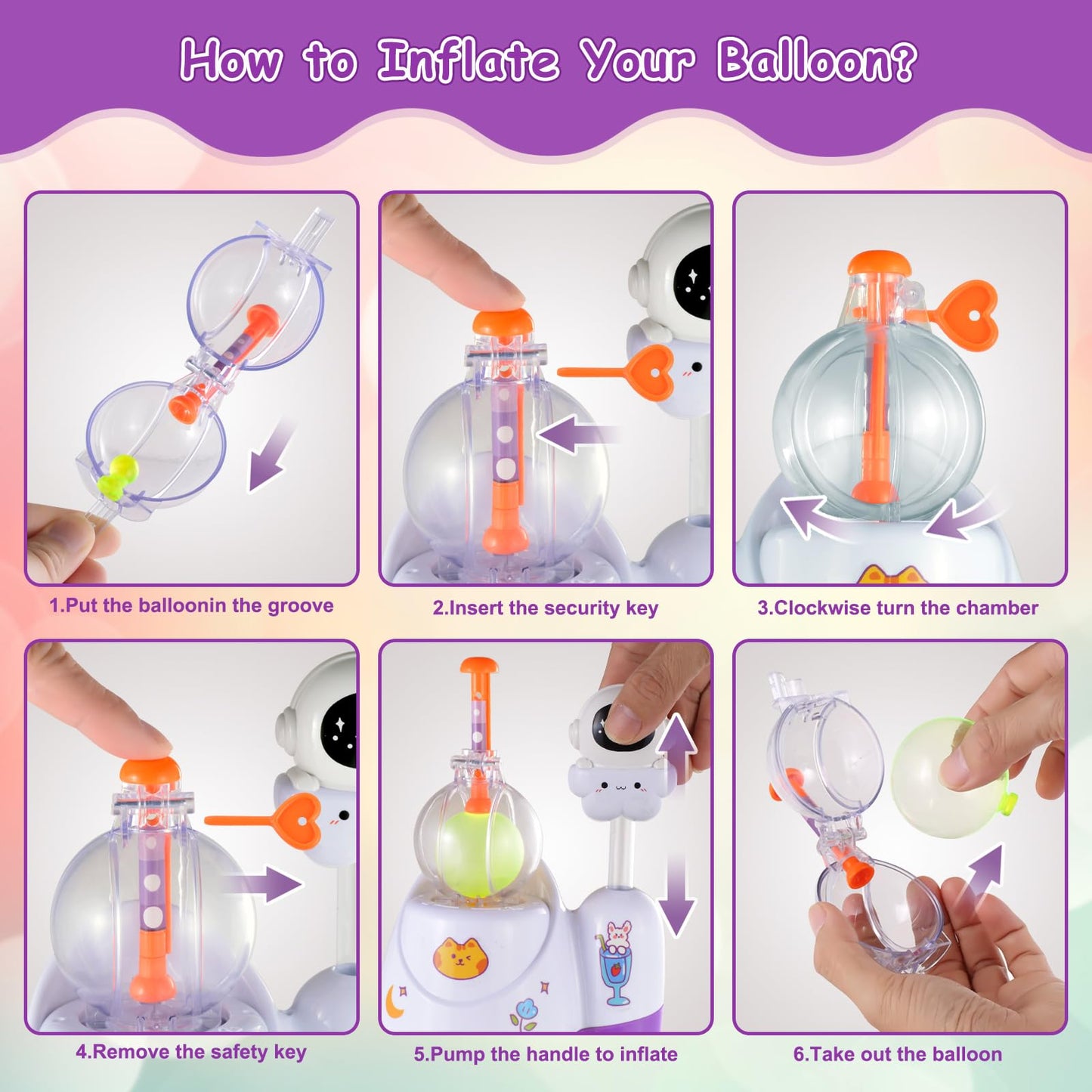 How to Inflate Your Balloon?

1.Put the balloonin the groove

2.Insert the security key

3.Clockwise turn the chamber

4.Remove the safety key

5.Pump the handle to inflate

6.Take out the balloon