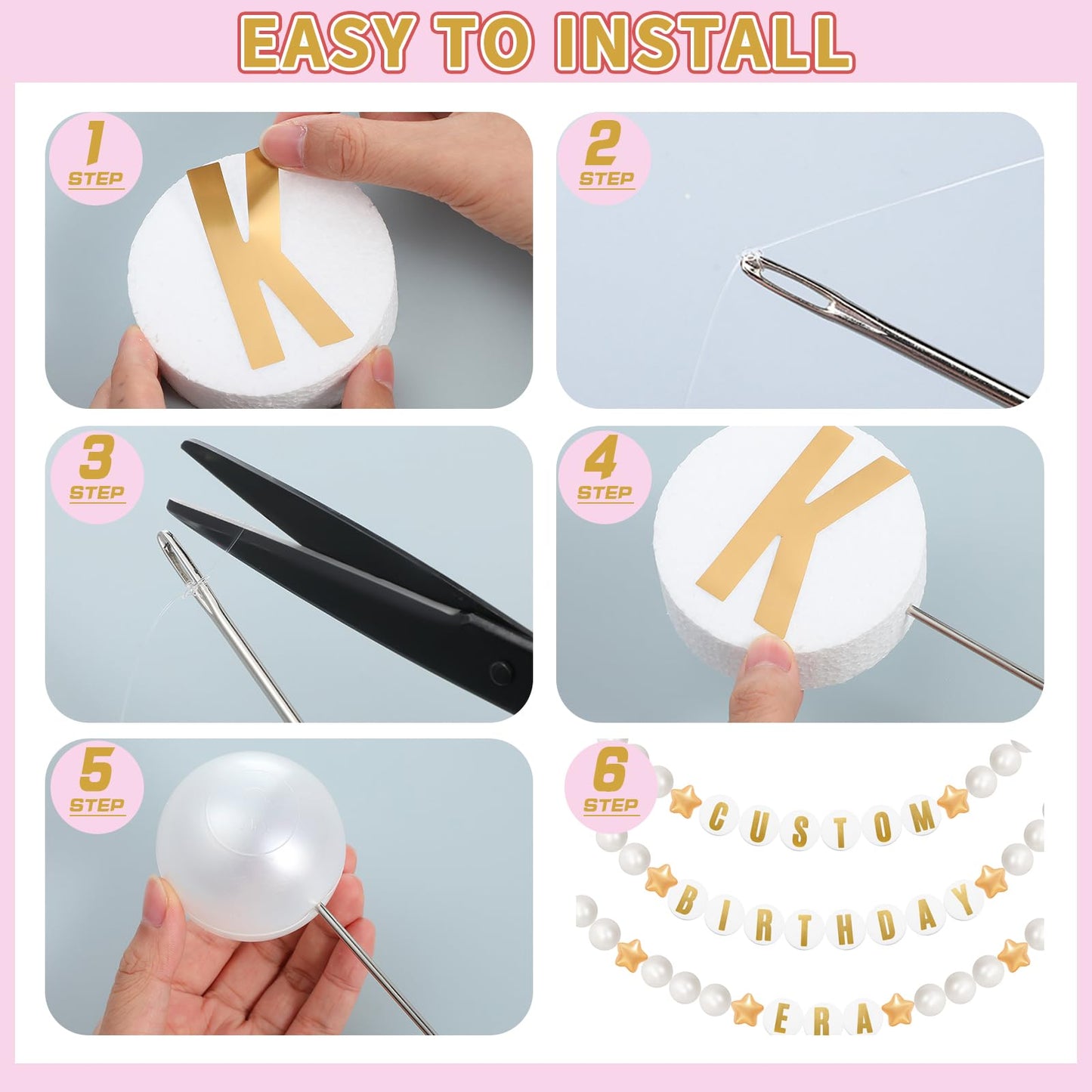 EASY TO INSTALL

1 STEP

K

2 STEP

3 STEP

4 STEP

K

5 STEP

6 STEP

CUSTOM

BIRTHDAY

ERA