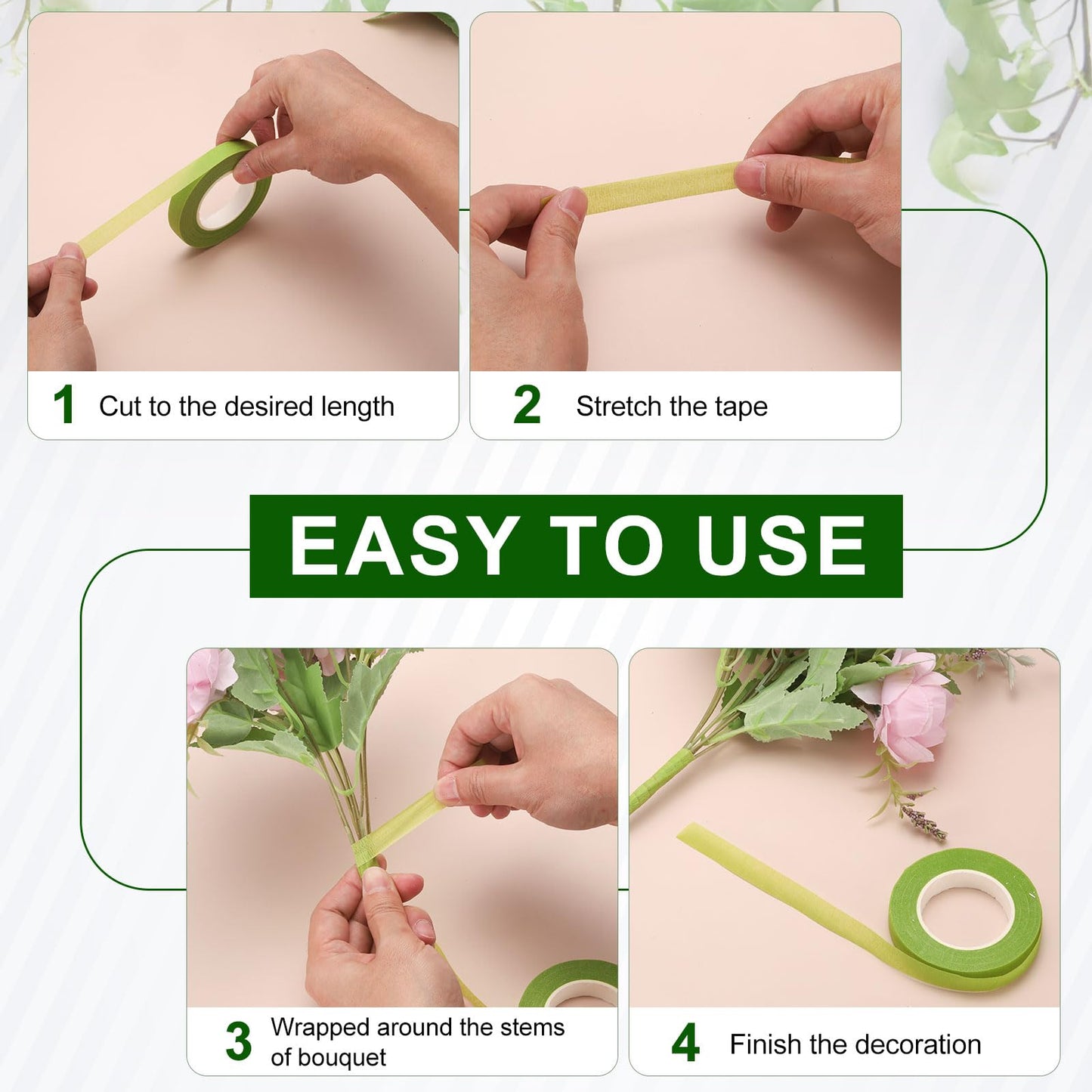 1 Cut to the desired length

2 Stretch the tape

EASY TO USE

3 Wrapped around the stems of bouquet

4 Finish the decoration