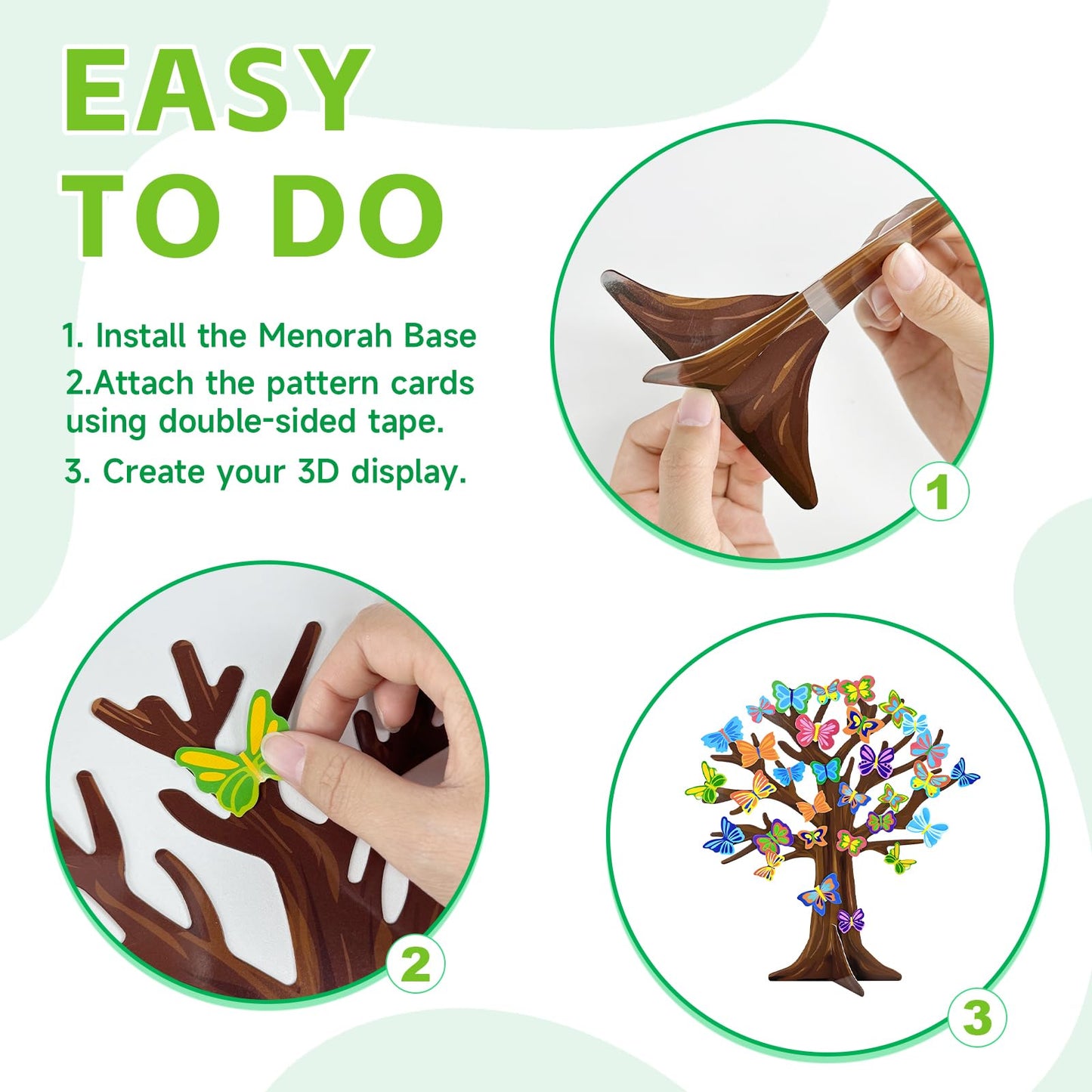 EASY TO DO

1. Install the Menorah Base

2.Attach the pattern cards using double-sided tape.

3. Create your 3D display.

1

2

3