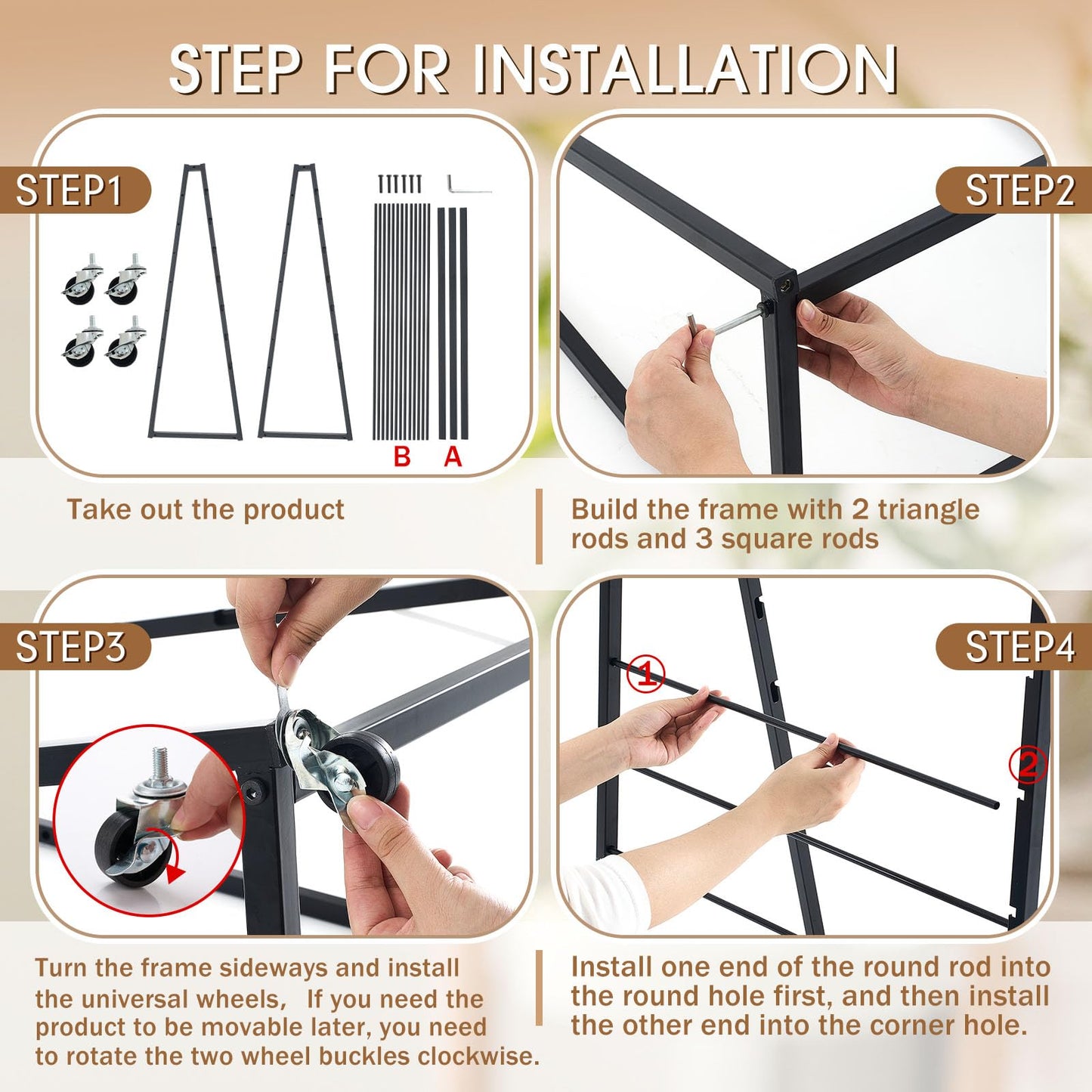 STEP FOR INSTALLATION

STEP1

B A

Take out the product

STEP2

Build the frame with 2 triangle rods and 3 square rods

STEP3

Turn the frame sideways and install the universal wheels, If you need the product to be movable later, you need to rotate the two wheel buckles clockwise.

STEP4

①

②

Install one end of the round rod into the round hole first, and then install the other end into the corner hole.