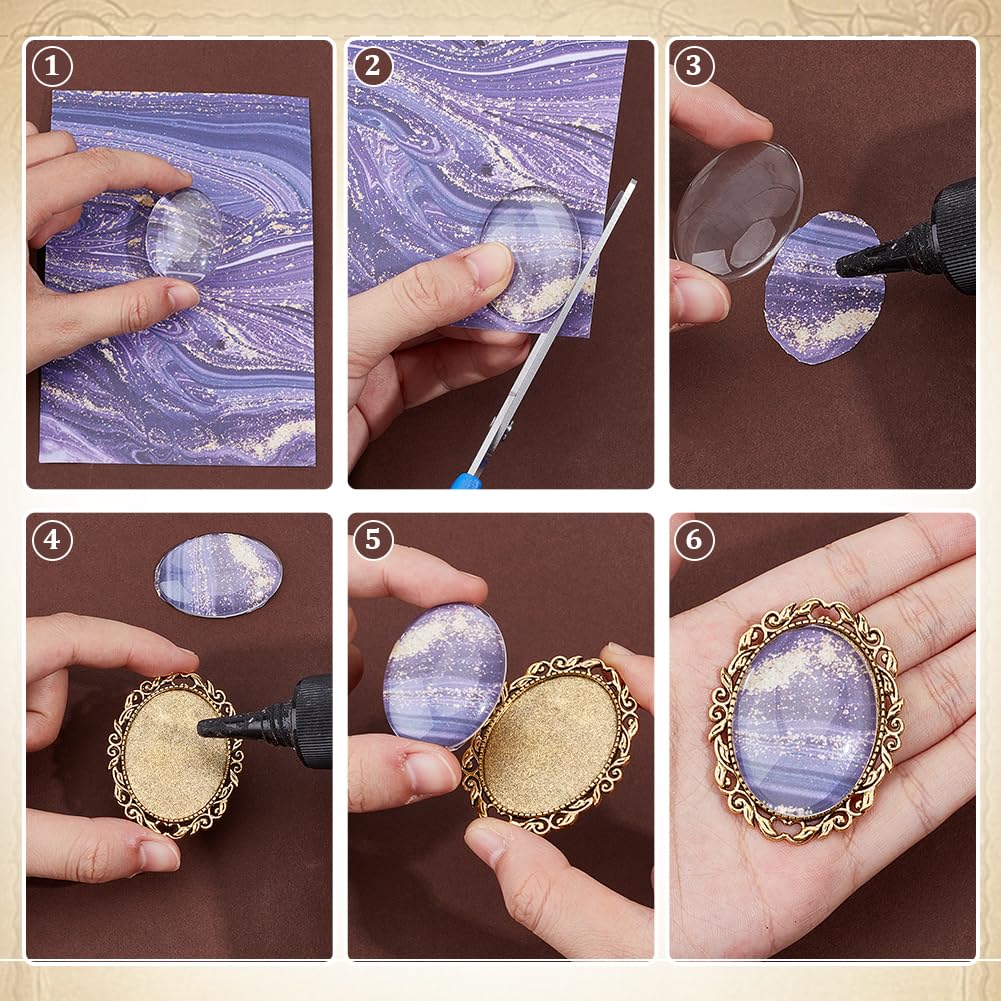 1
2
3
4
5
6