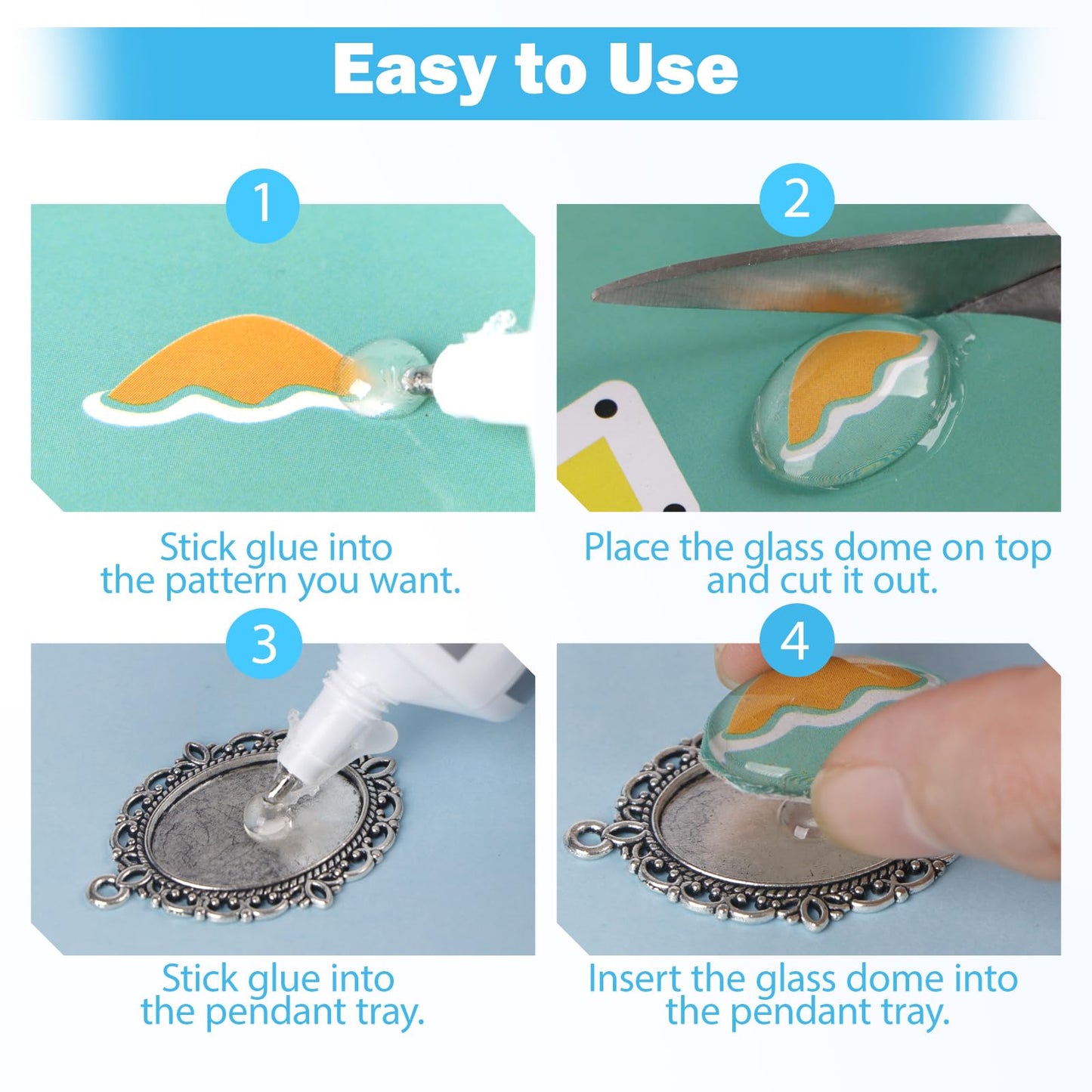 Easy to Use

1

Stick glue into the pattern you want.

2

Place the glass dome on top and cut it out.

3

Stick glue into the pendant tray.

4

Insert the glass dome into the pendant tray.