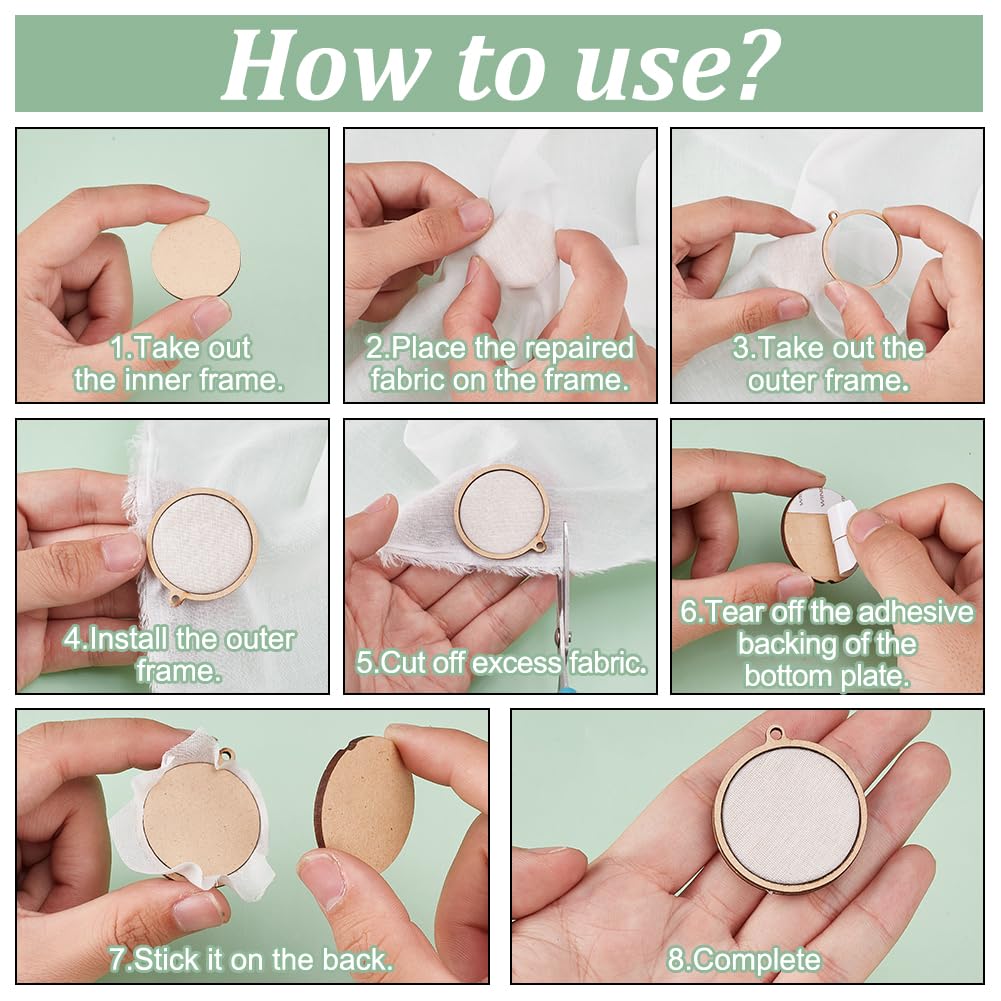 How to use?

1.Take out the inner frame.

2.Place the repaired fabric on the frame.

3.Take out the outer frame.

4.Install the outer frame.

5.Cut off excess fabric.

6.Tear off the adhesive backing of the bottom plate.

7.Stick it on the back.

8.Complete