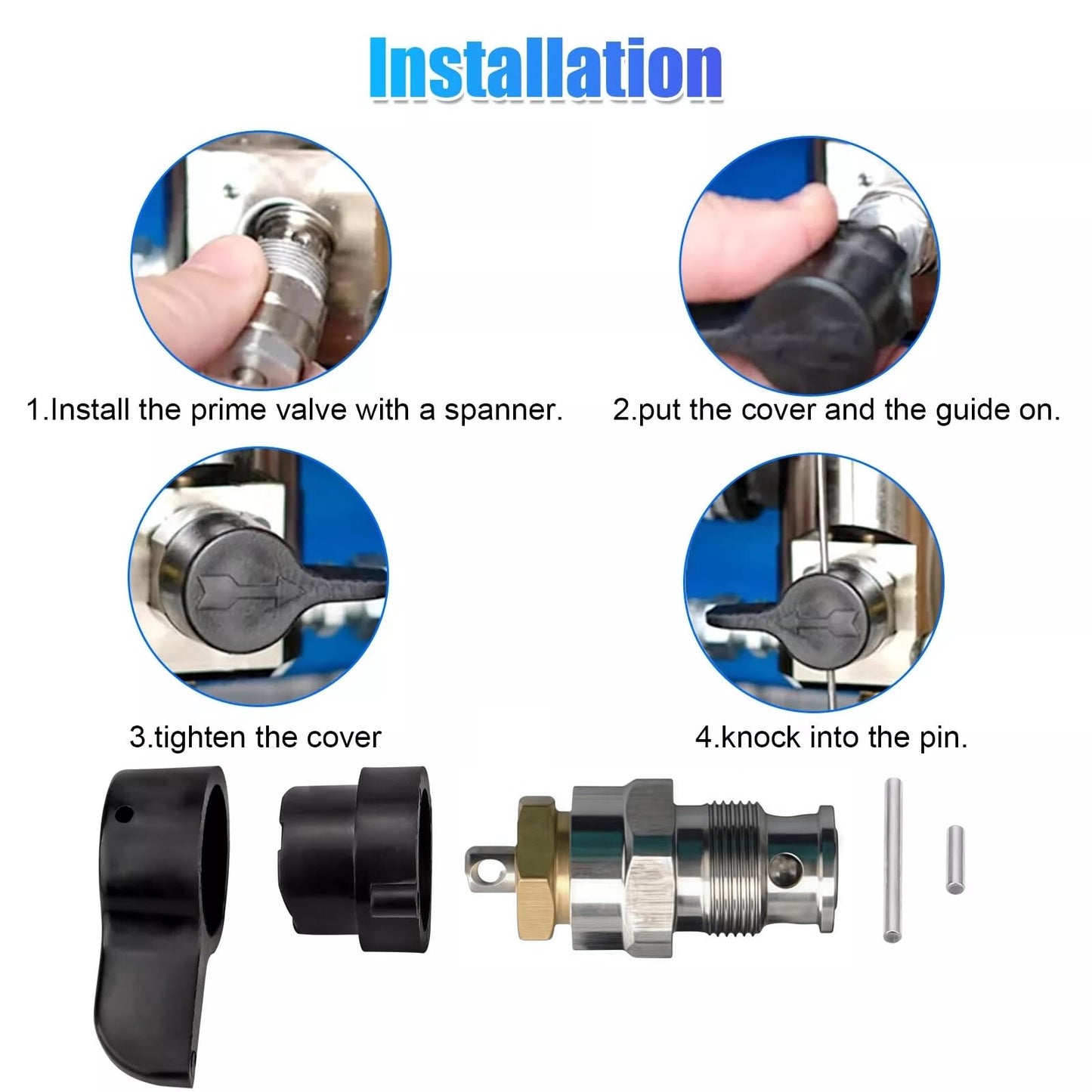 Installation

1.Install the prime valve with a spanner.

2.put the cover and the guide on.

3.tighten the cover

4.knock into the pin.