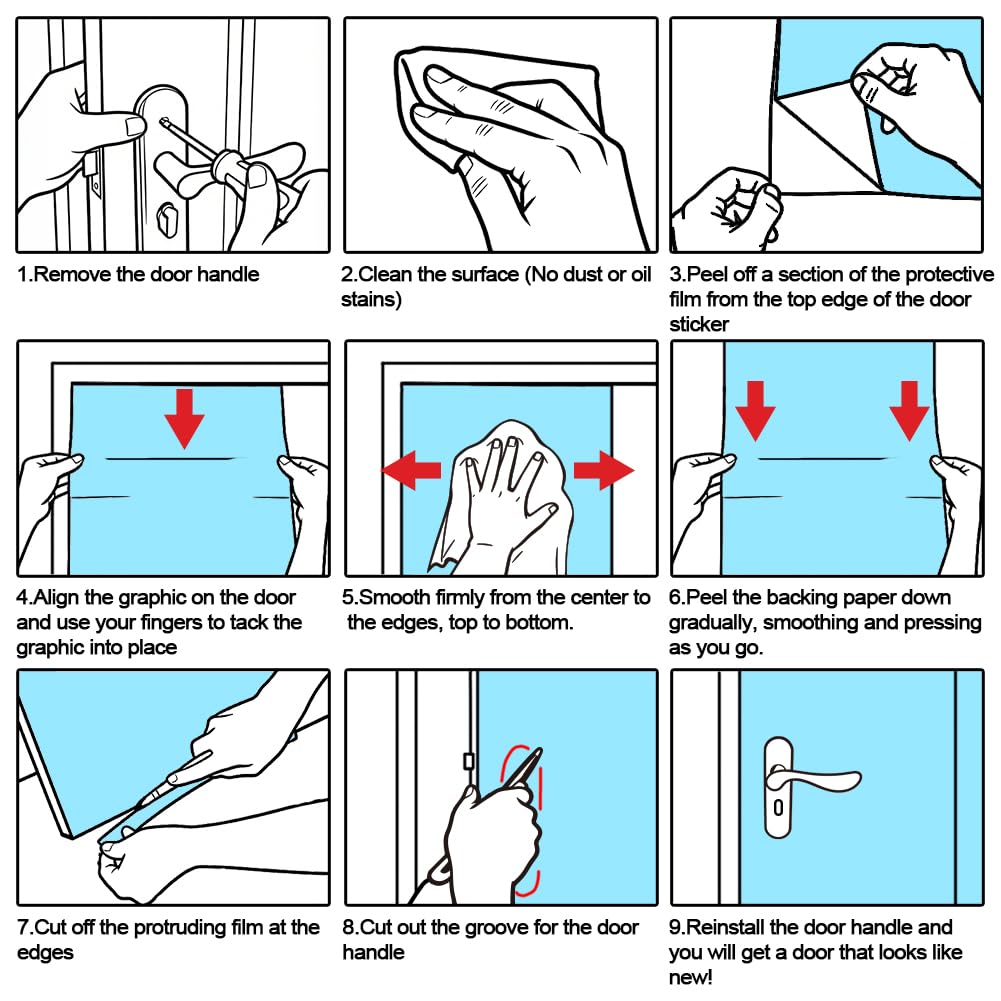 1.Remove the door handle

2.Clean the surface (No dust or oil stains)

3.Peel off a section of the protective film from the top edge of the door sticker

4.Align the graphic on the door and use your fingers to tack the graphic into place

5.Smooth firmly from the center to the edges, top to bottom.

6.Peel the backing paper down gradually, smoothing and pressing as you go.

7.Cut off the protruding film at the edges

8.Cut out the groove for the door handle

9.Reinstall the door handle and you will get a door that looks like new!