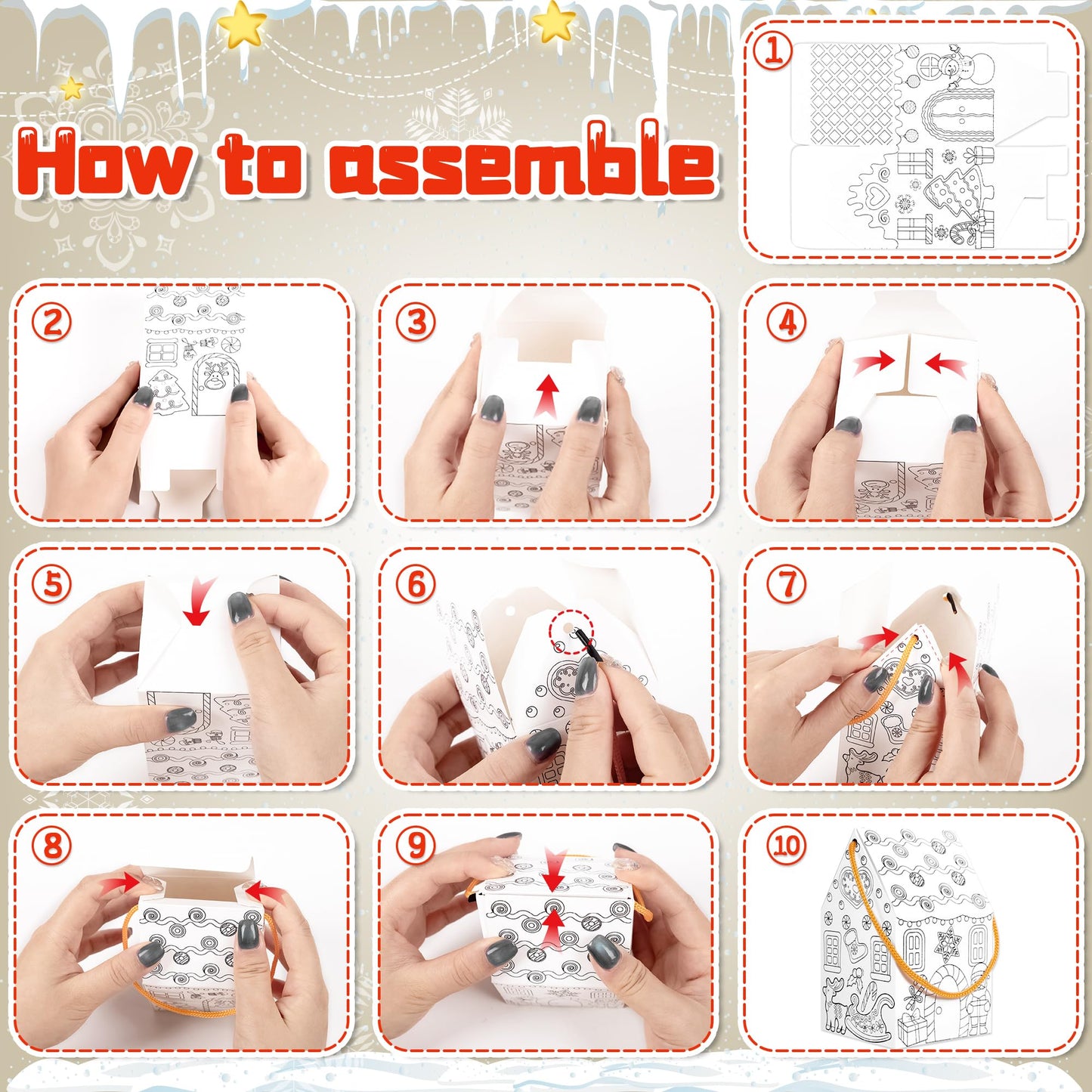 How to assemble

1

2

3

4

5

6

7

8

9

10