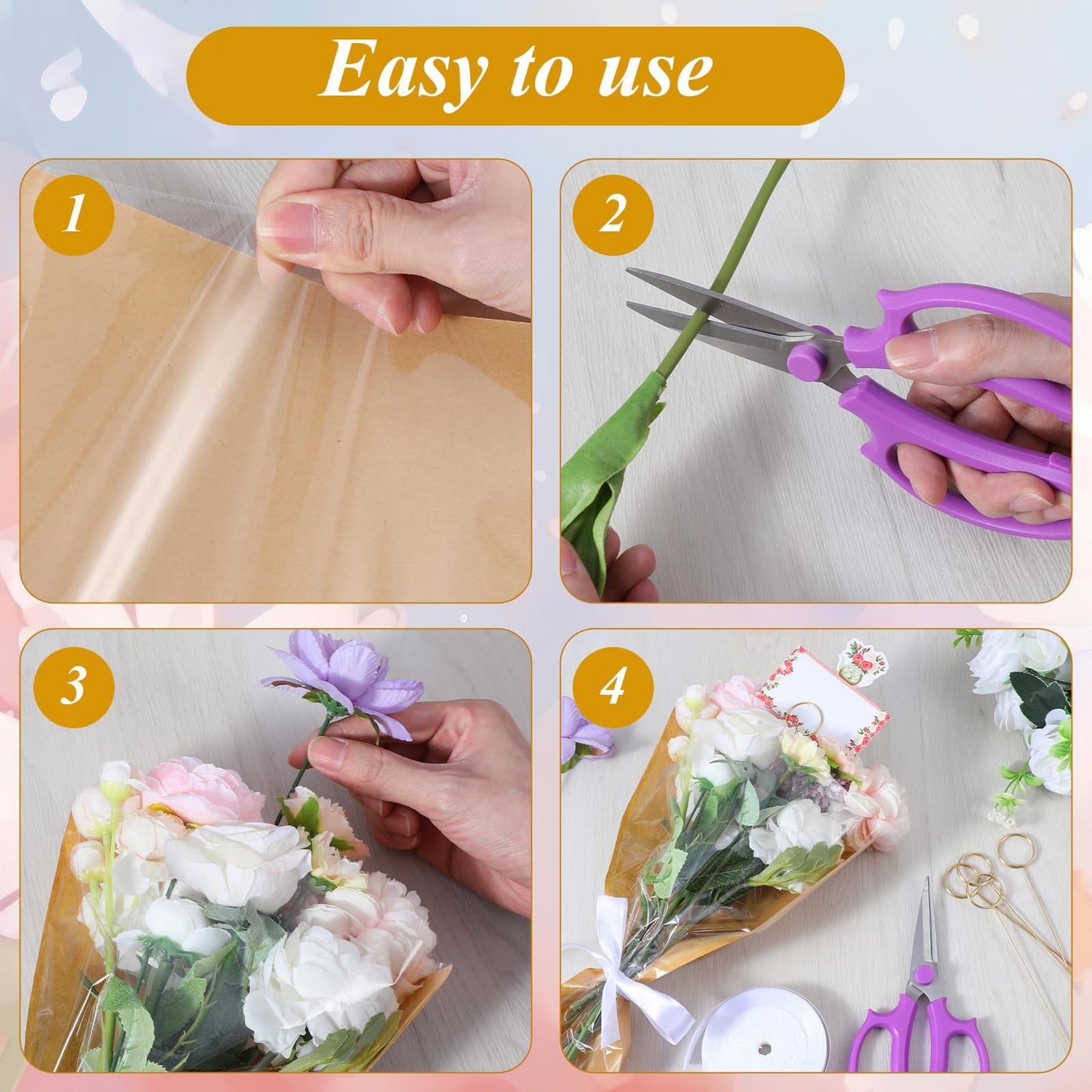 Easy to use

1

2

3

4