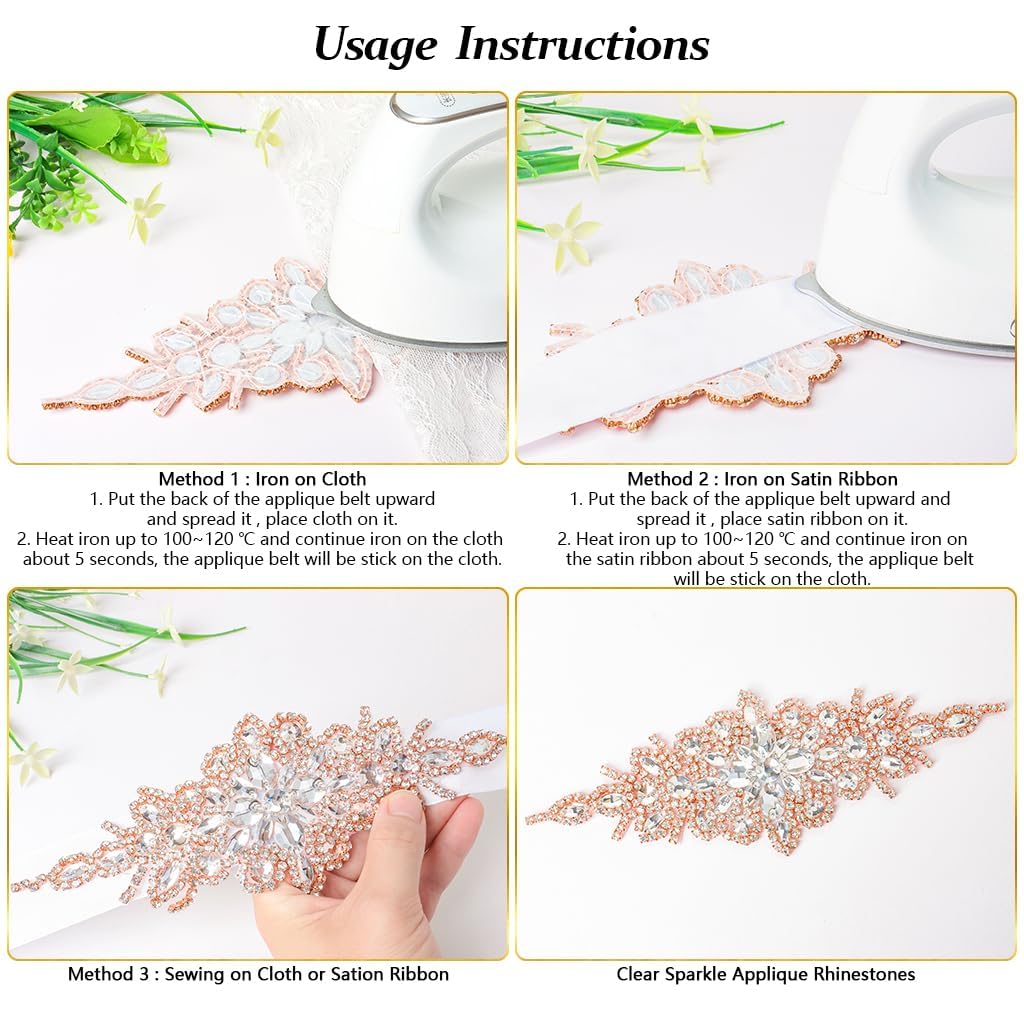 Usage Instructions

Method 1 : Iron on Cloth
1. Put the back of the applique belt upward and spread it , place cloth on it.
2. Heat iron up to 100~120 ℃ and continue iron on the cloth about 5 seconds, the applique belt will be stick on the cloth.

Method 2 : Iron on Satin Ribbon
1. Put the back of the applique belt upward and spread it , place satin ribbon on it.
2. Heat iron up to 100~120 ℃ and continue iron on the satin ribbon about 5 seconds, the applique belt will be stick on the cloth.

Method 3 : Sewing on Cloth or Sation Ribbon

Clear Sparkle Applique Rhinestones